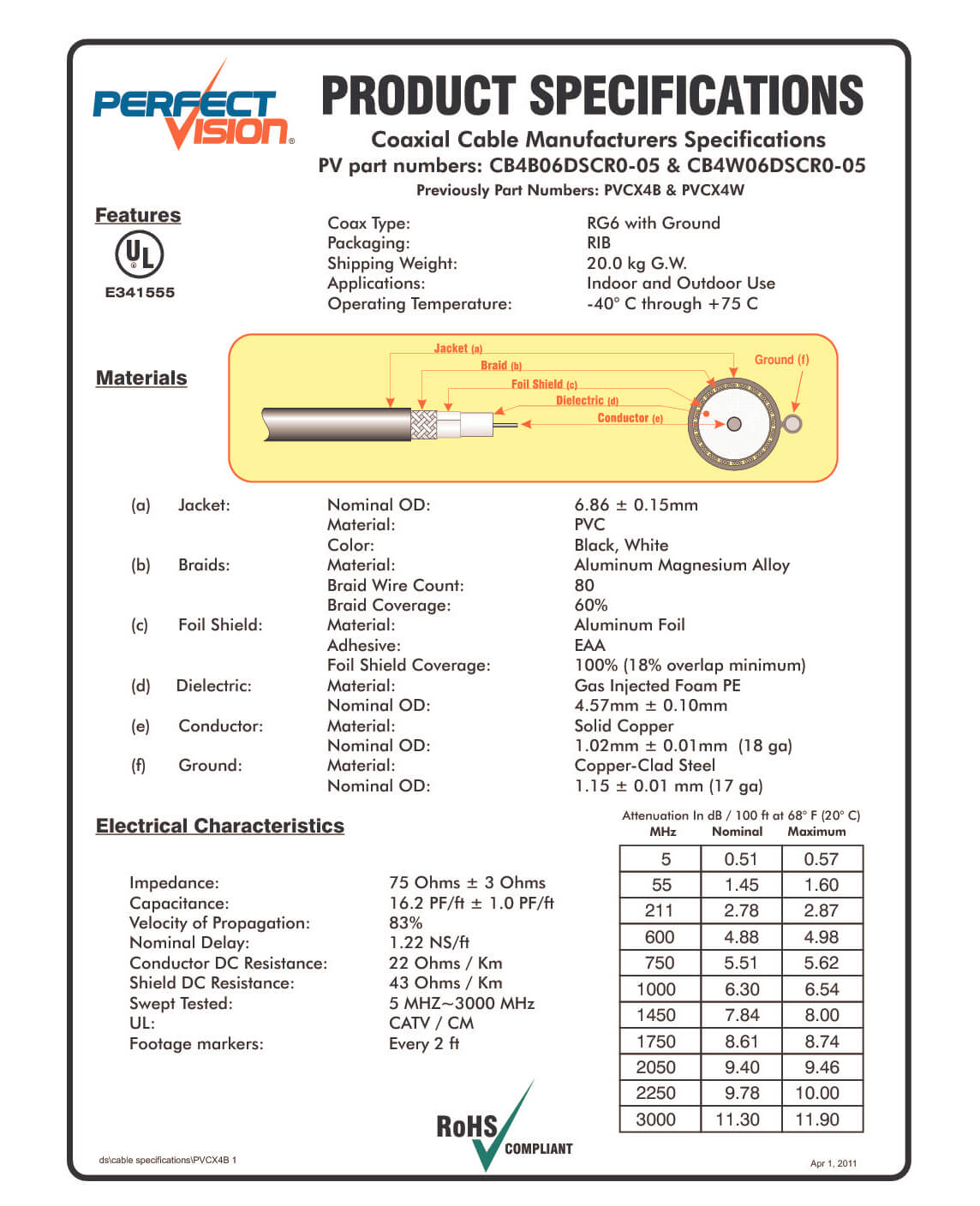 PERFECT VISION®

PRODUCT SPECIFICATIONS

Coaxial Cable Manufacturers Specifications
PV part numbers: CB4B06DSCR0-05 & CB4W06DSCR0-05
Previously Part Numbers: PVCX4B & PVCX4W

Features

UL
E341555

Coax Type: RG6 with Ground
Packaging: RIB
Shipping Weight: 20.0 kg G.W.
Applications: Indoor and Outdoor Use
Operating Temperature: -40° C through +75 C

Materials

Jacket (a)
Braid (b)
Foil Shield (c)
Dielectric (d)
Conductor (e)
Ground (f)

(a) Jacket: Nominal OD: 6.86 ± 0.15mm
Material: PVC
Color: Black, White
(b) Braids: Material: Aluminum Magnesium Alloy
Braid Wire Count: 80
Braid Coverage: 60%
(c) Foil Shield: Material: Aluminum Foil
Adhesive: EAA
Foil Shield Coverage: 100% (18% overlap minimum)
(d) Dielectric: Material: Gas Injected Foam PE
Nominal OD: 4.57mm ± 0.10mm
(e) Conductor: Material: Solid Copper
Nominal OD: 1.02mm ± 0.01mm (18 ga)
(f) Ground: Material: Copper-Clad Steel
Nominal OD: 1.15 ± 0.01 mm (17 ga)

Electrical Characteristics

Impedance: 75 Ohms ± 3 Ohms
Capacitance: 16.2 PF/ft ± 1.0 PF/ft
Velocity of Propagation: 83%
Nominal Delay: 1.22 NS/ft
Conductor DC Resistance: 22 Ohms / Km
Shield DC Resistance: 43 Ohms / Km
Swept Tested: 5 MHZ~3000 MHz
UL: CATV / CM
Footage markers: Every 2 ft

Attenuation In dB / 100 ft at 68° F (20° C)

| MHz | Nominal | Maximum |
|---|---|---|
| 5 | 0.51 | 0.57 |
| 55 | 1.45 | 1.60 |
| 211 | 2.78 | 2.87 |
| 600 | 4.88 | 4.98 |
| 750 | 5.51 | 5.62 |
| 1000 | 6.30 | 6.54 |
| 1450 | 7.84 | 8.00 |
| 1750 | 8.61 | 8.74 |
| 2050 | 9.40 | 9.46 |
| 2250 | 9.78 | 10.00 |
| 3000 | 11.30 | 11.90 |

RoHS COMPLIANT

ds\cable specifications\PVCX4B 1

Apr 1, 2011